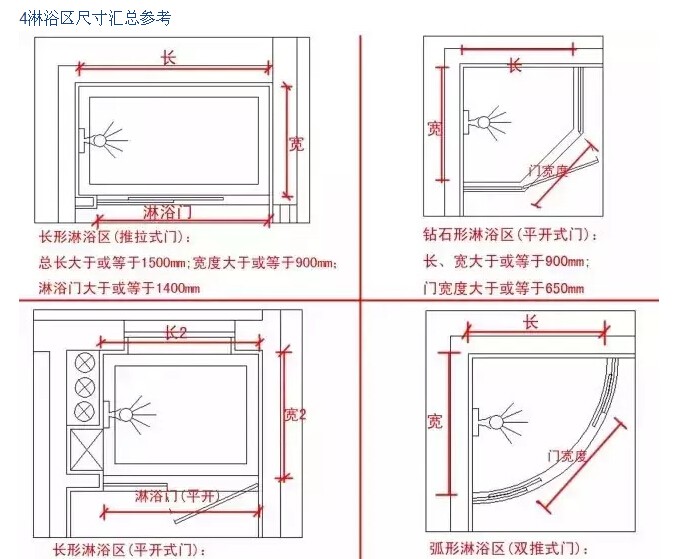 4淋浴区尺寸汇总参考

长
宽
淋浴门
长形淋浴区（推拉式门）：
总长大于或等于1500mm；宽度大于或等于900mm；
淋浴门大于或等于1400mm

长
宽
门宽度
钻石形淋浴区（平开式门）：
长、宽大于或等于900mm；
门宽度大于或等于650mm

长2
宽2
淋浴门（平开）
长形淋浴区（平开式门）：

长
宽
门宽度
弧形淋浴区（双推式门）：